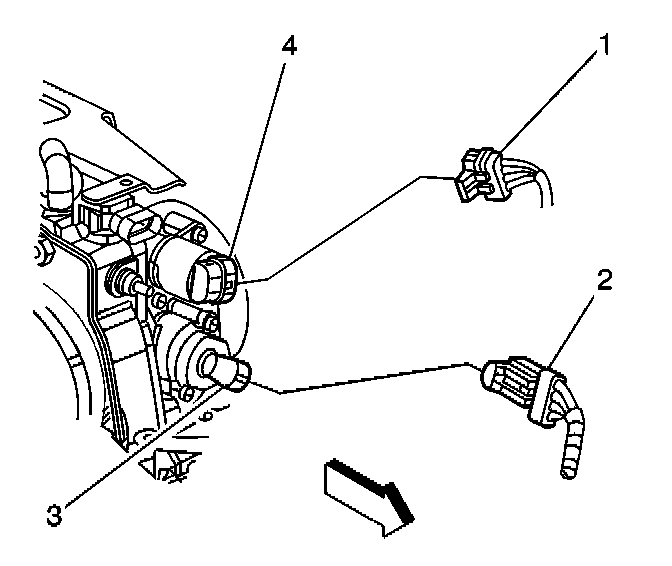 4
1
2
3