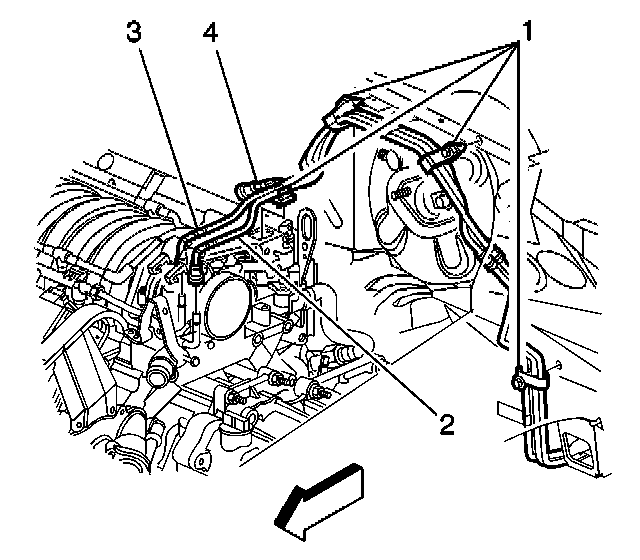 3
4
1
2