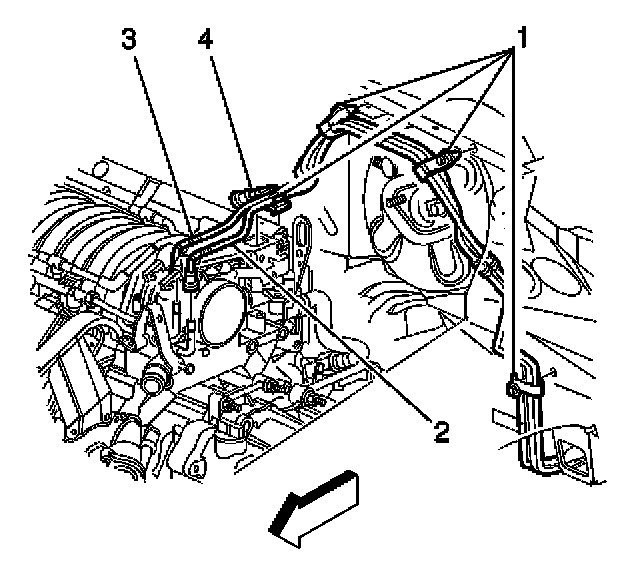 3
4
1
2