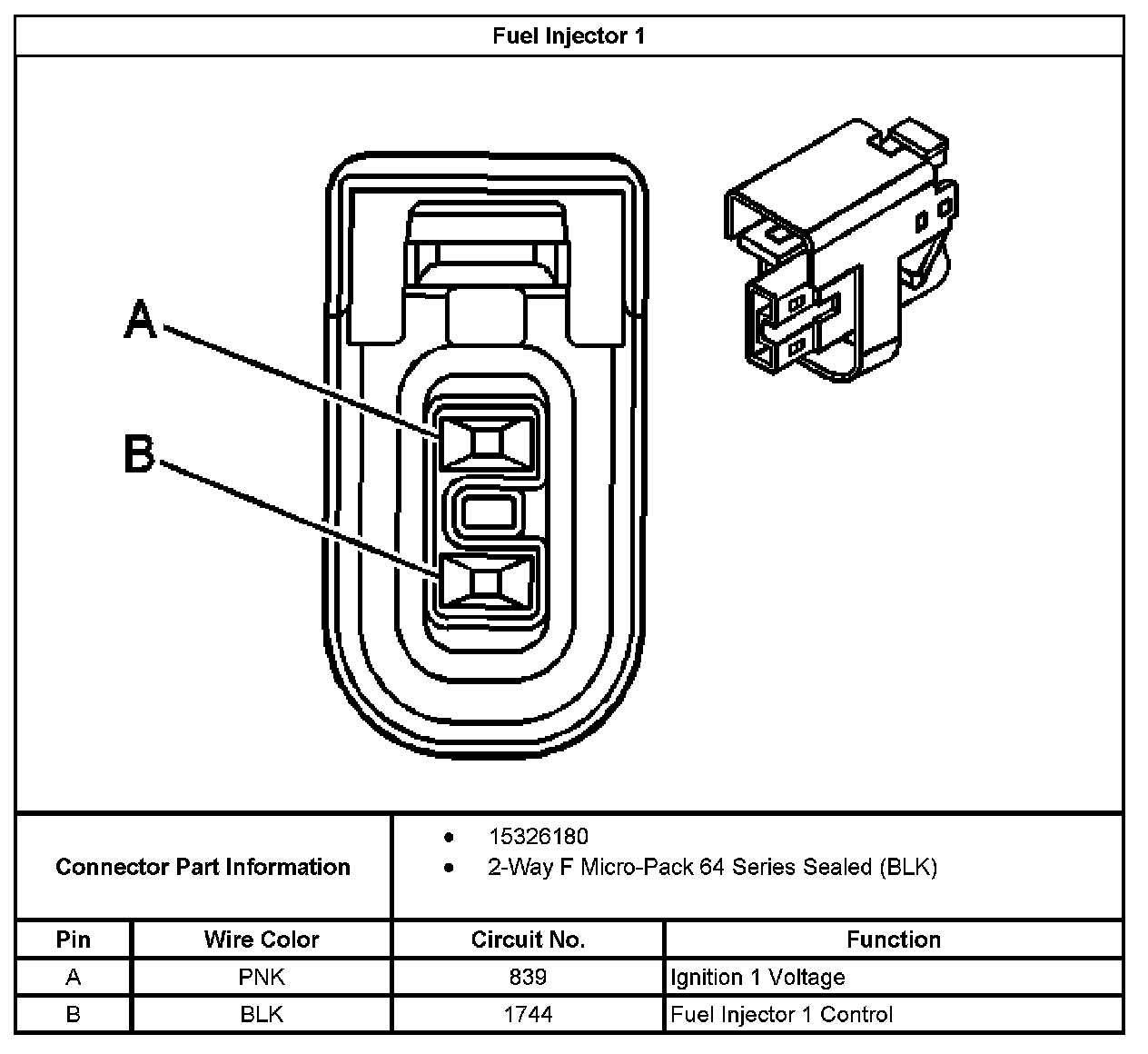 Fuel Injector 1

A

B

Connector Part Information

- 15326180
- 2-Way F Micro-Pack 64 Series Sealed (BLK)

| Pin | Wire Color | Circuit No. | Function |
|---|---|---|---|
| A | PNK | 839 | Ignition 1 Voltage |
| B | BLK | 1744 | Fuel Injector 1 Control |