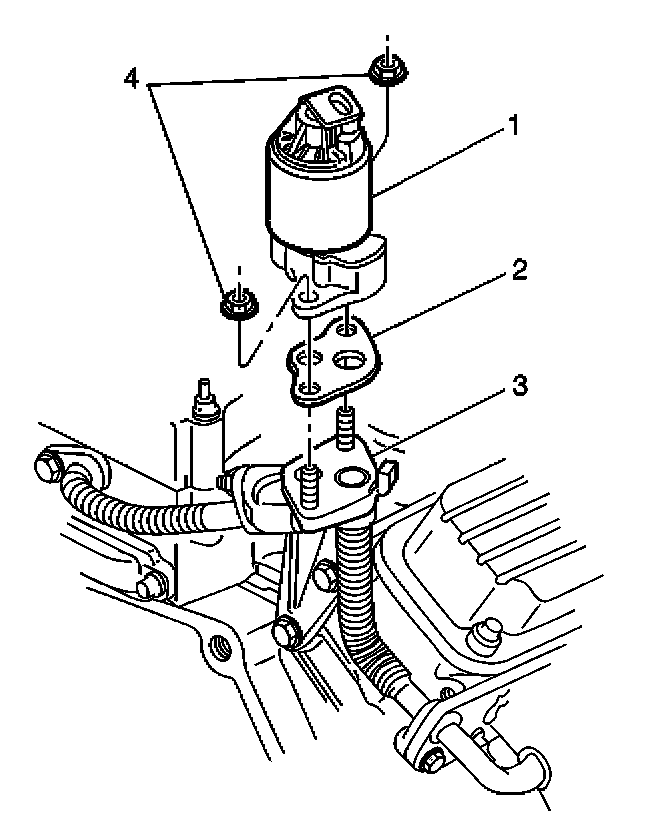 4
1
2
3