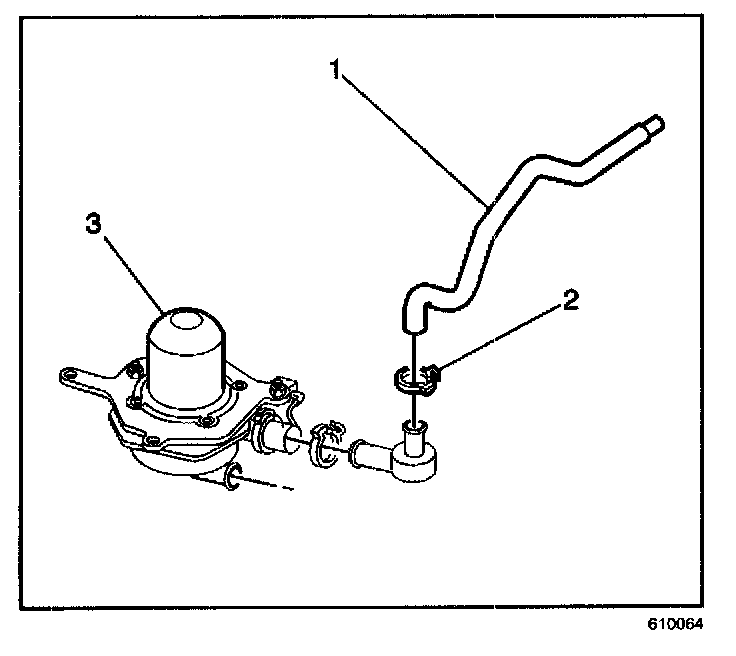 1
3
2
610064