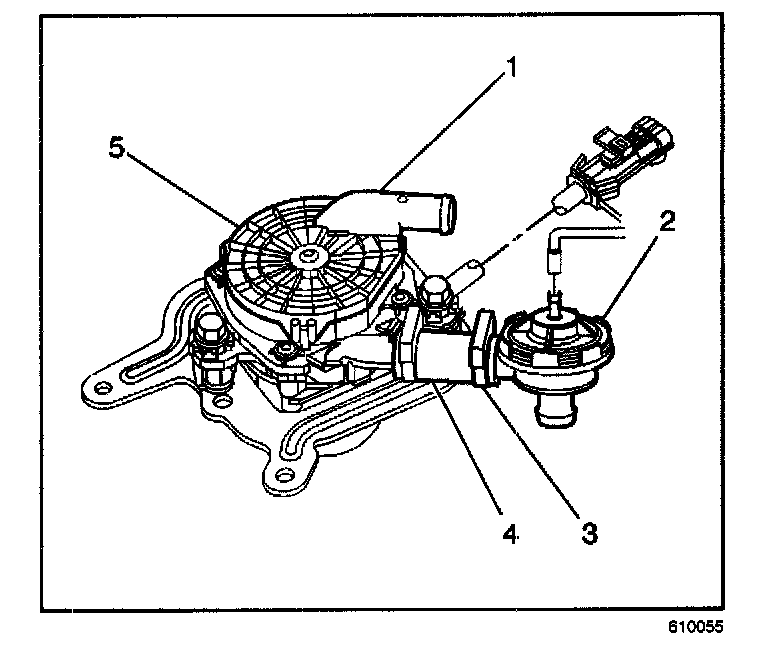 1
5
2
4
3
610055