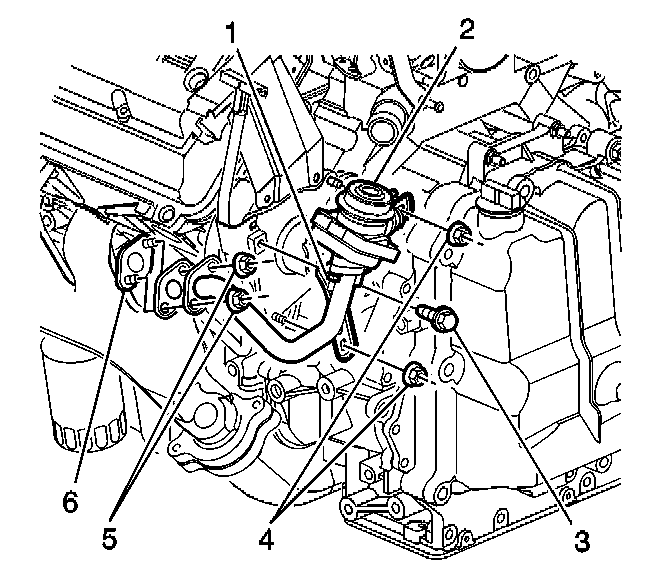 1
2
6
5
4
3