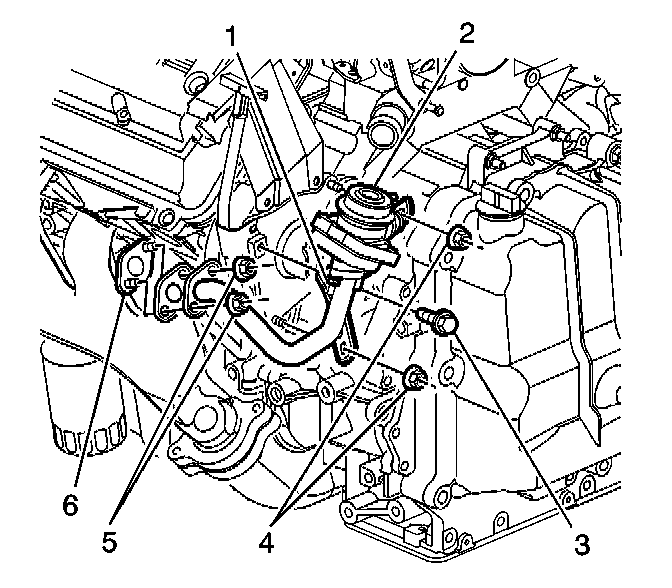 1
2
6
5
4
3