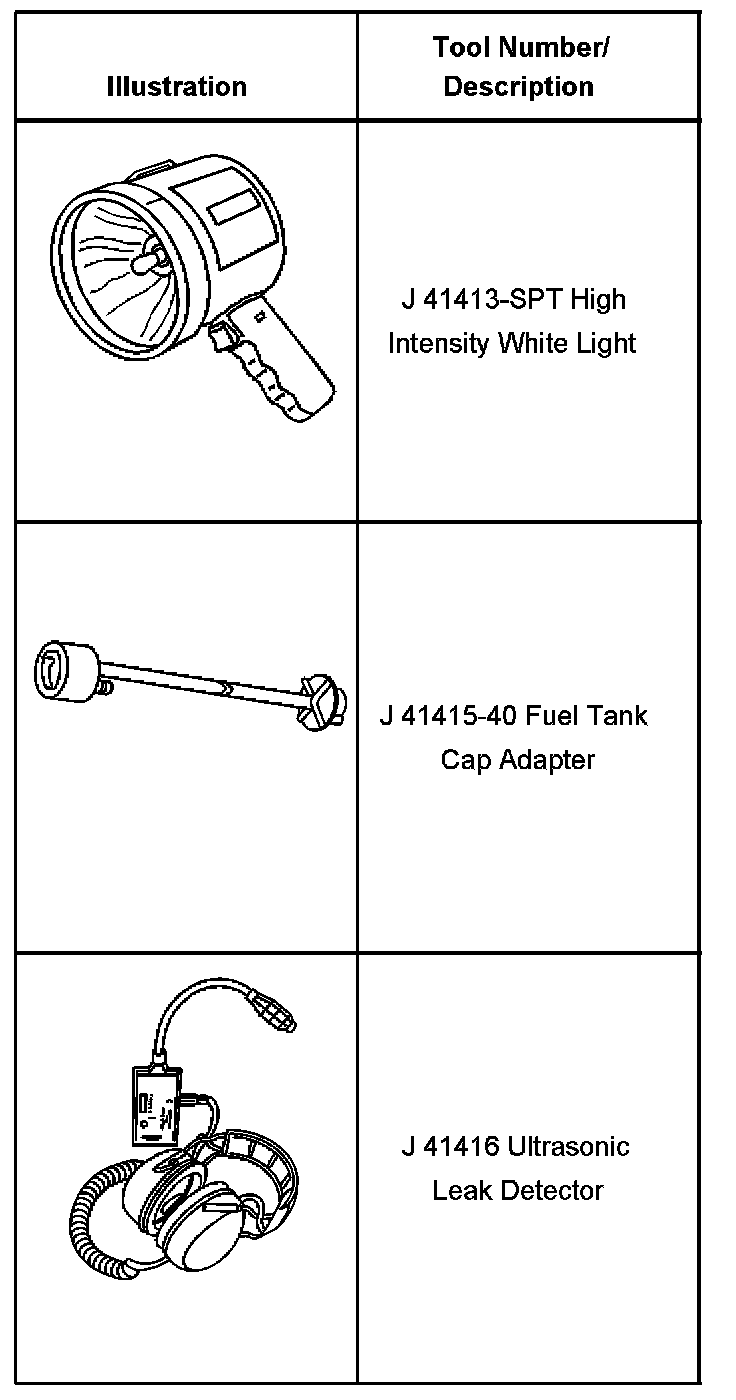 | Illustration | Tool Number/ Description |
|---|---|
| | J 41413-SPT High Intensity White Light |
| | J 41415-40 Fuel Tank Cap Adapter |
| | J 41416 Ultrasonic Leak Detector |