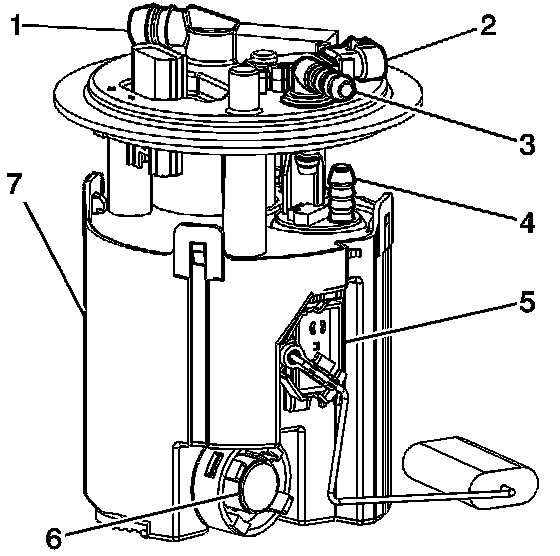 1
2
3
7
4
5
6