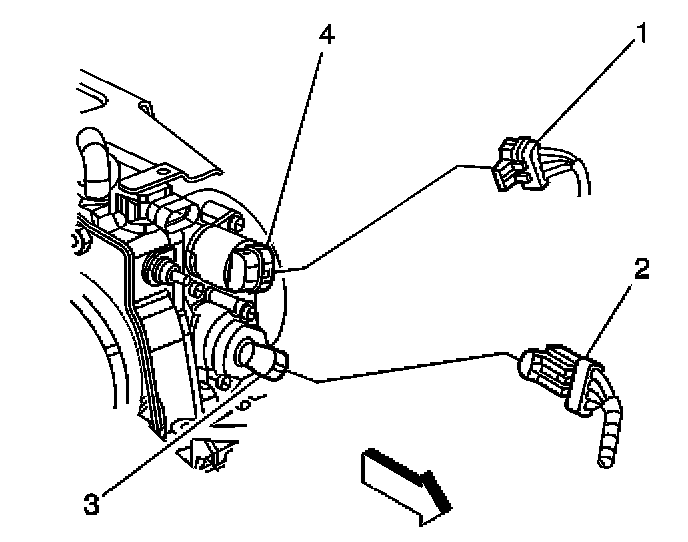 4
1
2
3