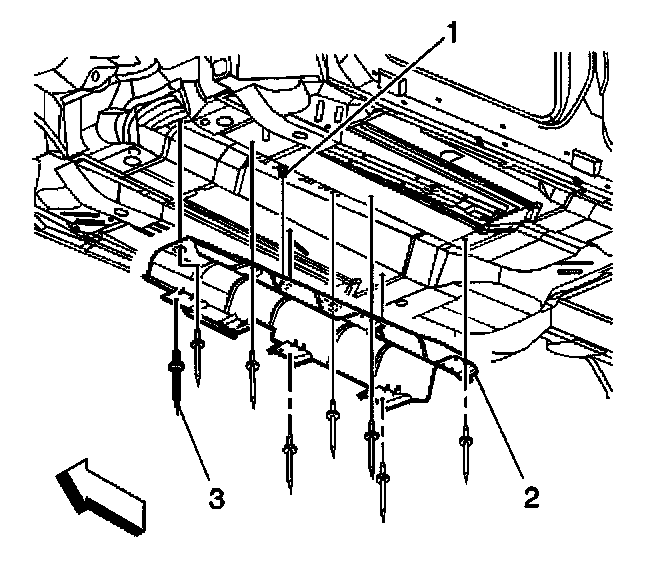 1
3
2