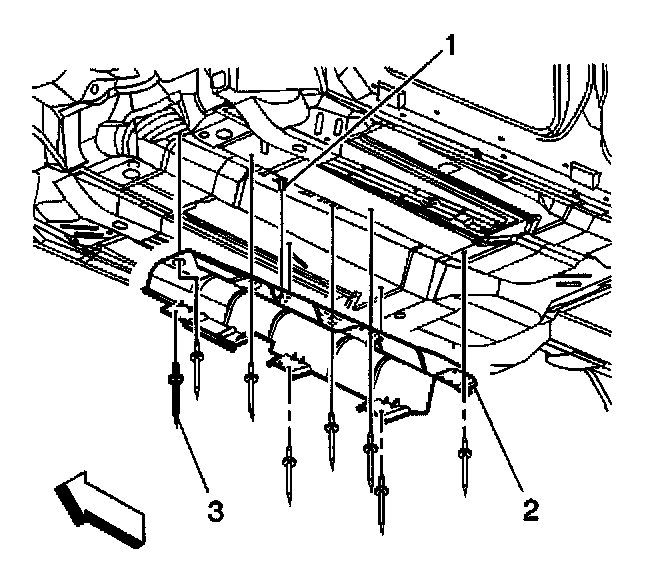 1
3
2