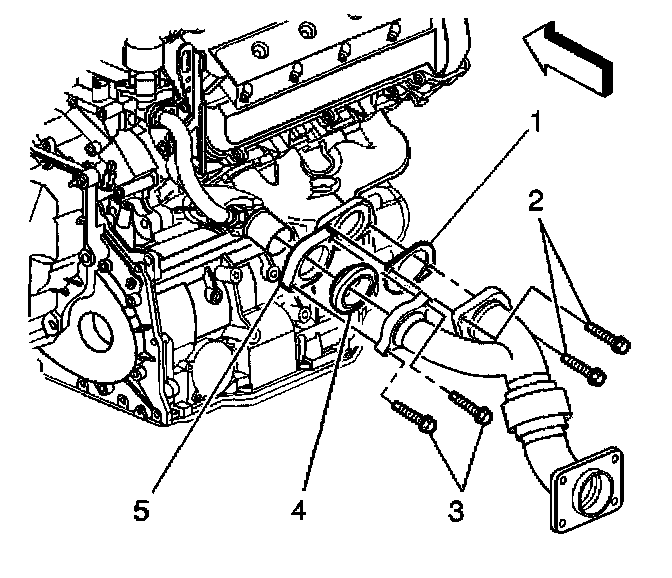 1
2
5
4
3