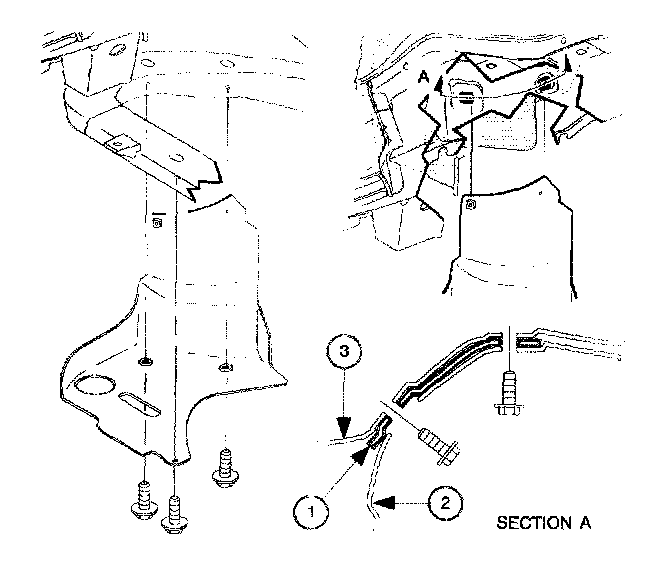 A

3

1

2

SECTION A