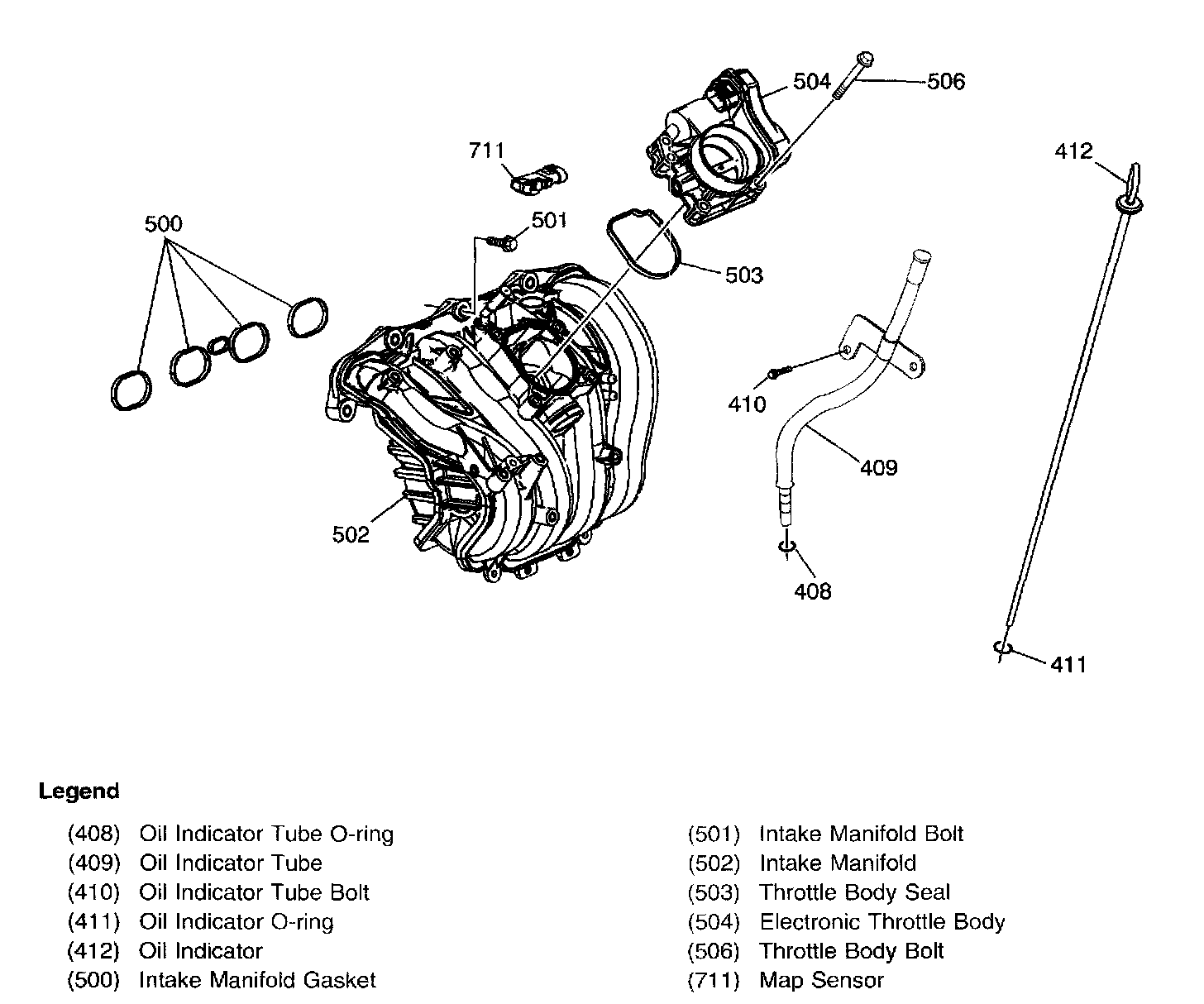 504
506
711
412
500
501
503
410
409
502
408
411

Legend

(408) Oil Indicator Tube O-ring
(409) Oil Indicator Tube
(410) Oil Indicator Tube Bolt
(411) Oil Indicator O-ring
(412) Oil Indicator
(500) Intake Manifold Gasket

(501) Intake Manifold Bolt
(502) Intake Manifold
(503) Throttle Body Seal
(504) Electronic Throttle Body
(506) Throttle Body Bolt
(711) Map Sensor