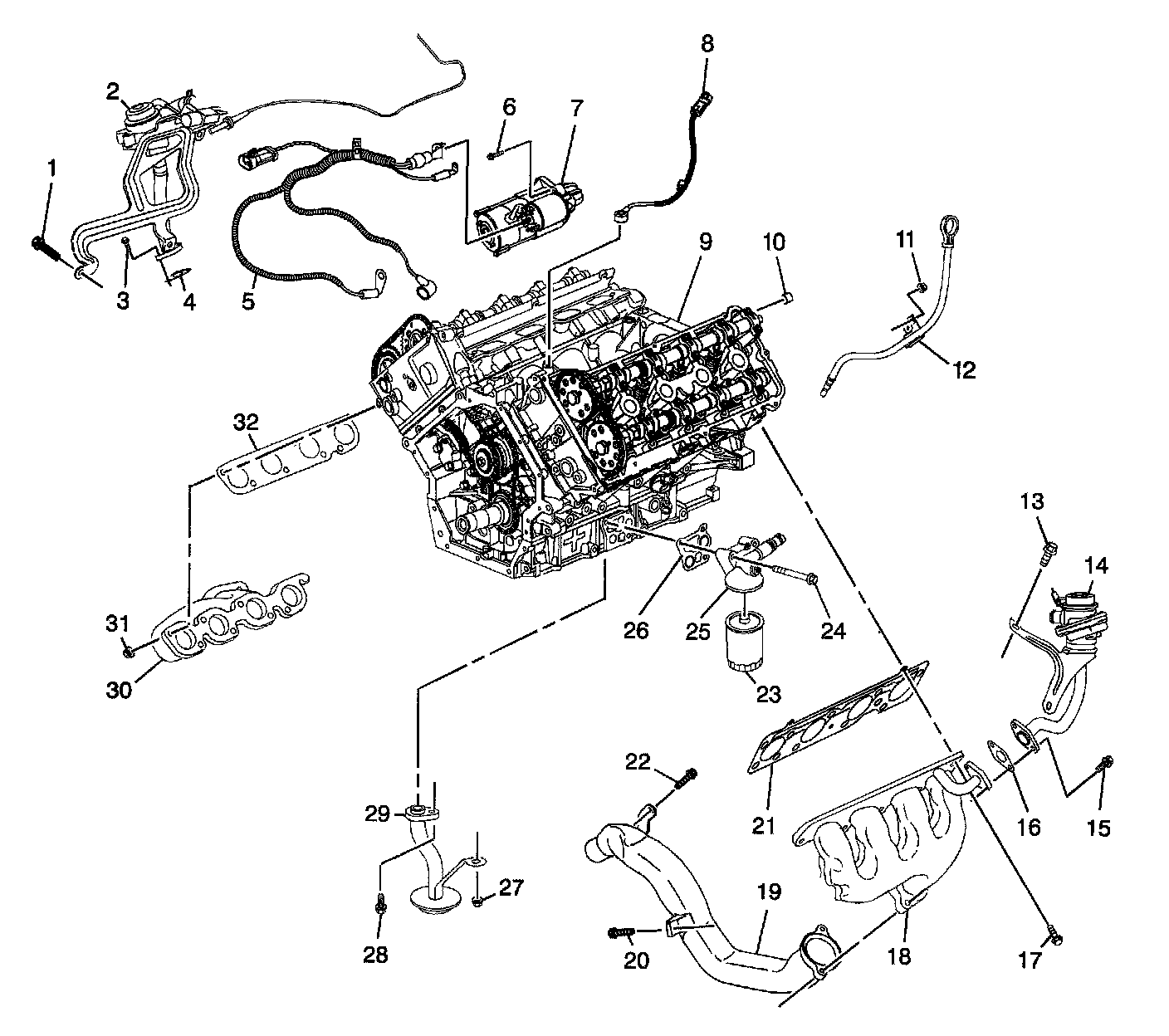 8
2
6
7
1
3
4
5
9
10
11
12
32
13
14
31
30
26
25
24
23
22
21
16
15
29
27
28
19
20
18
17