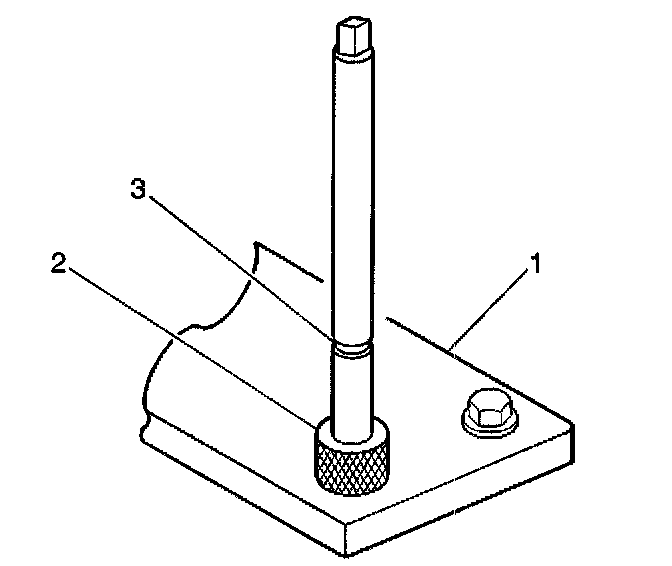 3
2
1