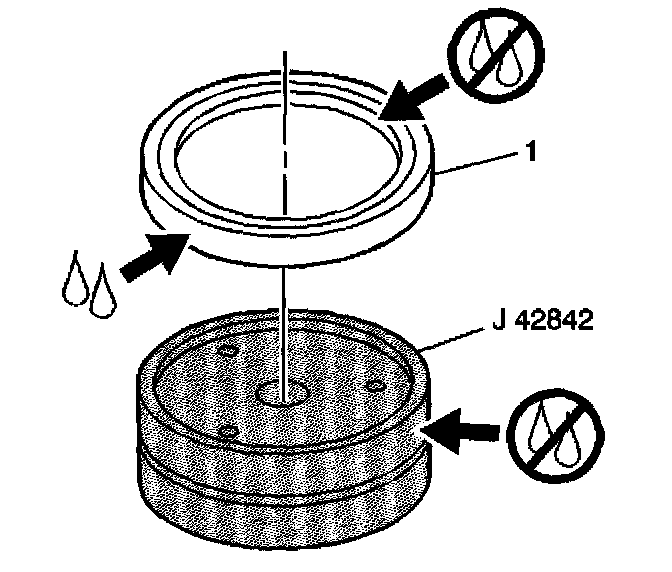 1

J 42842