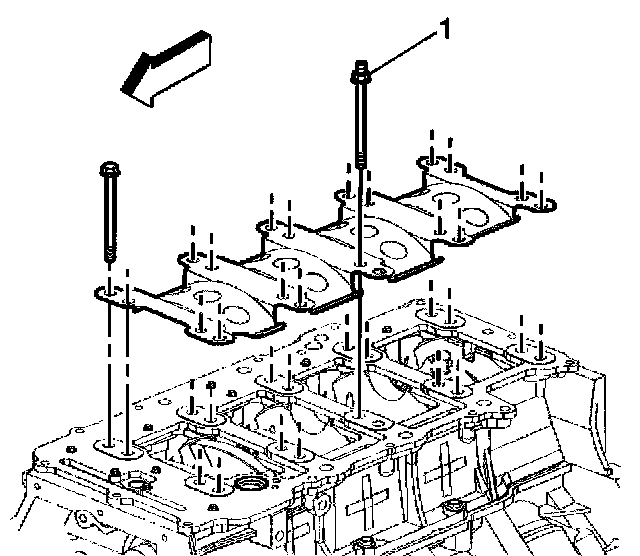 1