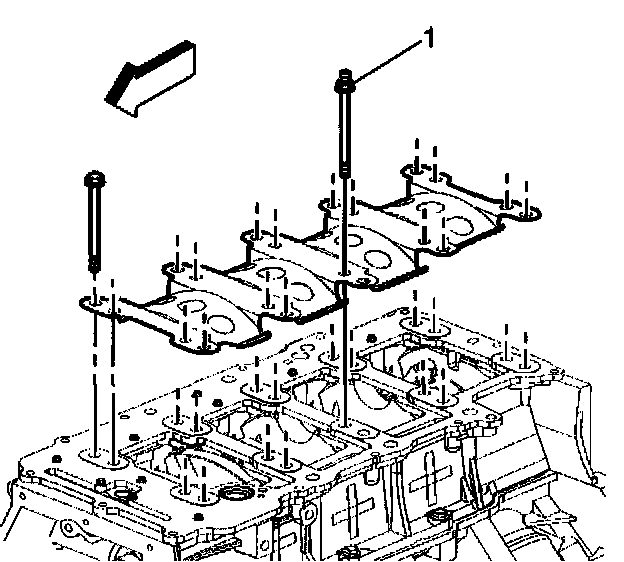 1