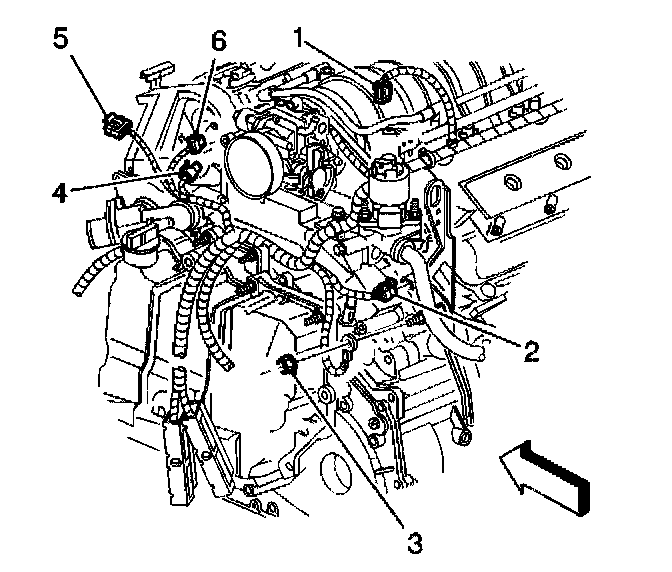 5
6
1
4
2
3