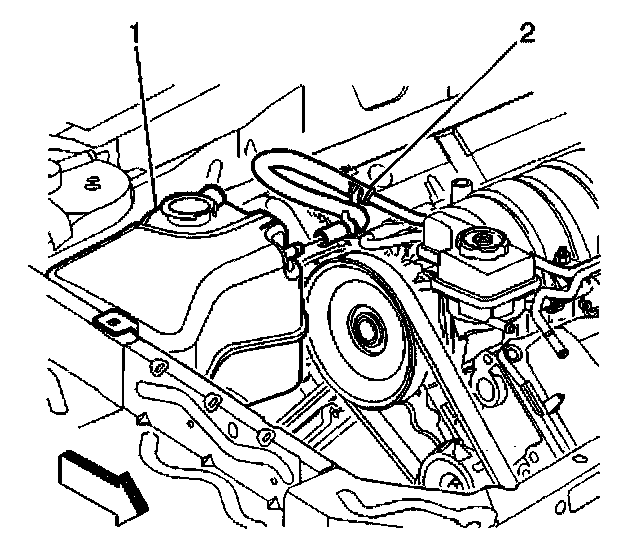 1
2