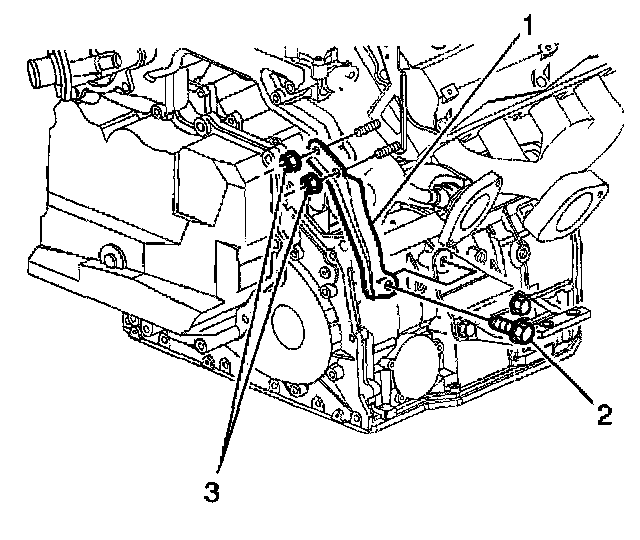 1
2
3