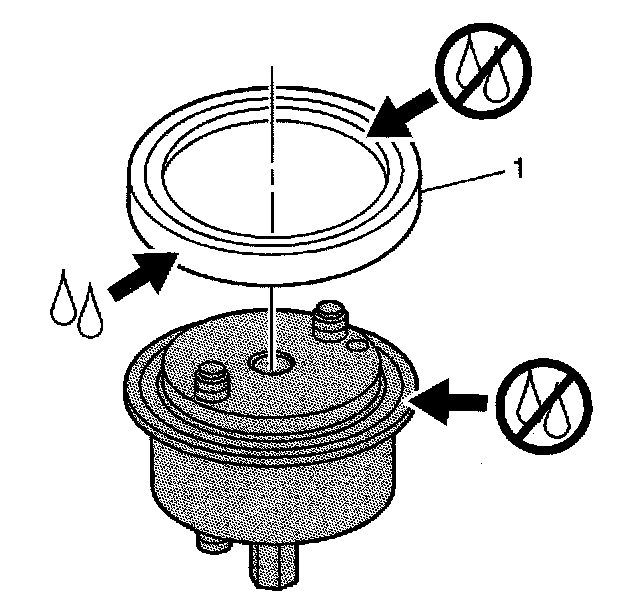 1