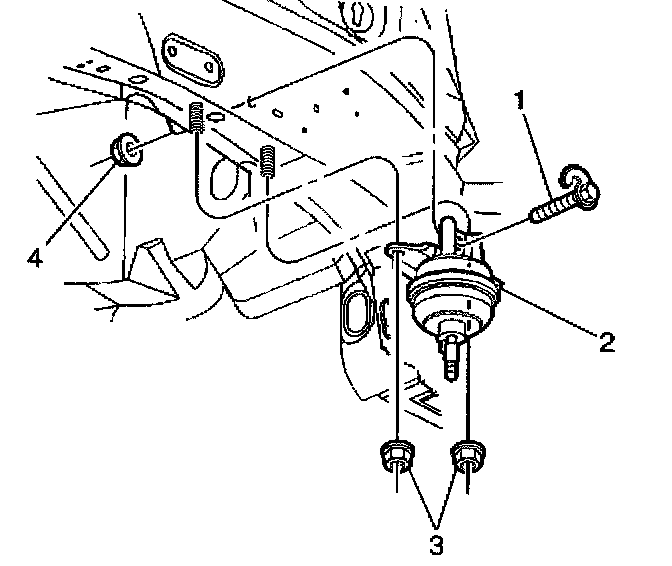 1
4
2
3