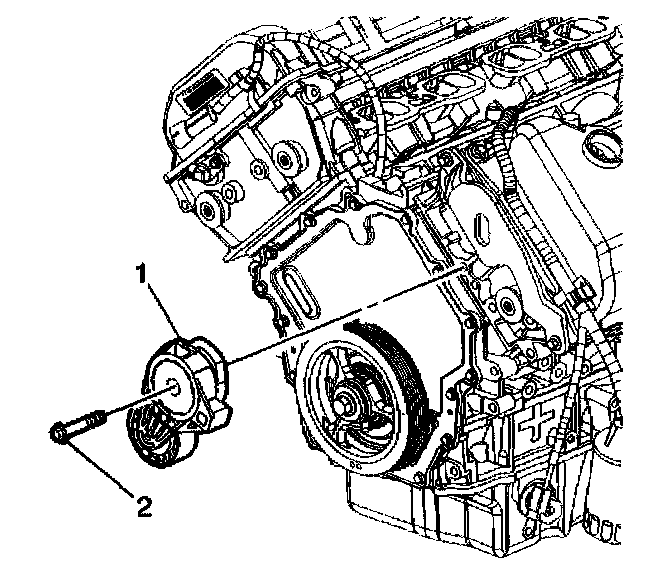 1

2