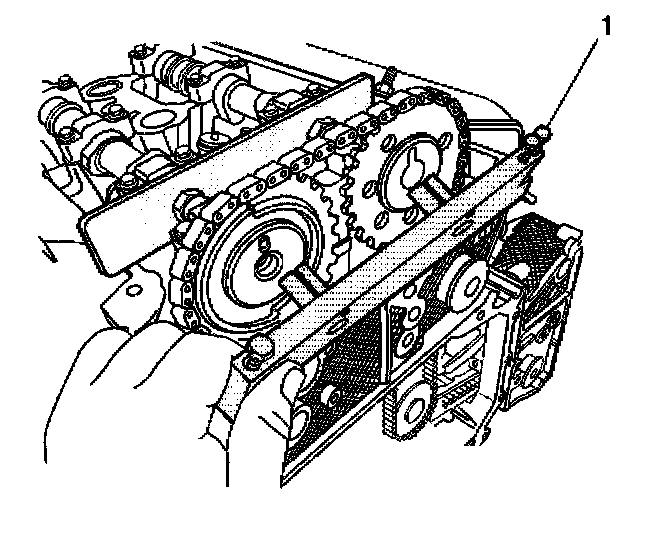 1