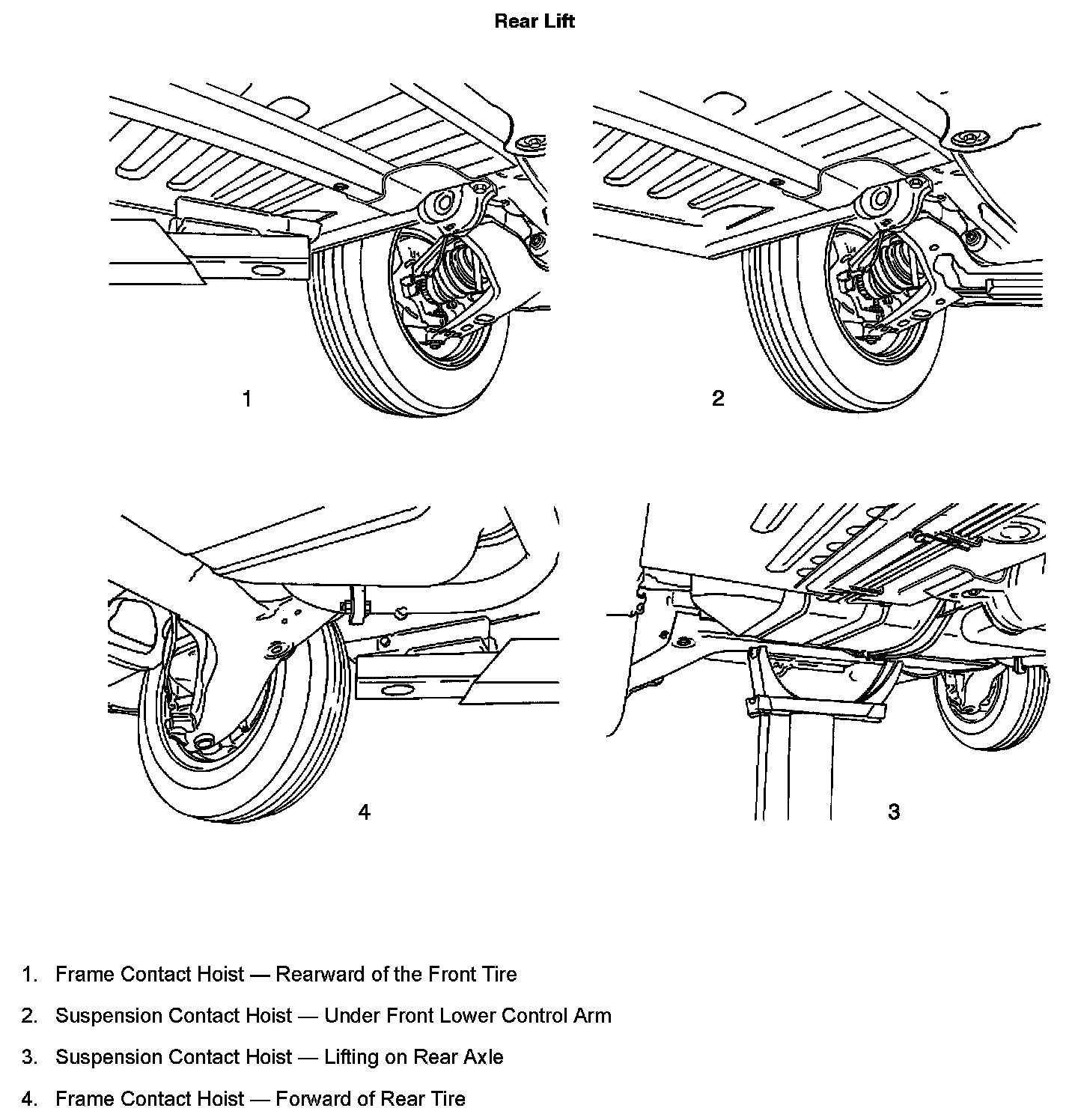 Rear Lift

1

2

4

3

1. Frame Contact Hoist — Rearward of the Front Tire

2. Suspension Contact Hoist — Under Front Lower Control Arm

3. Suspension Contact Hoist — Lifting on Rear Axle

4. Frame Contact Hoist — Forward of Rear Tire