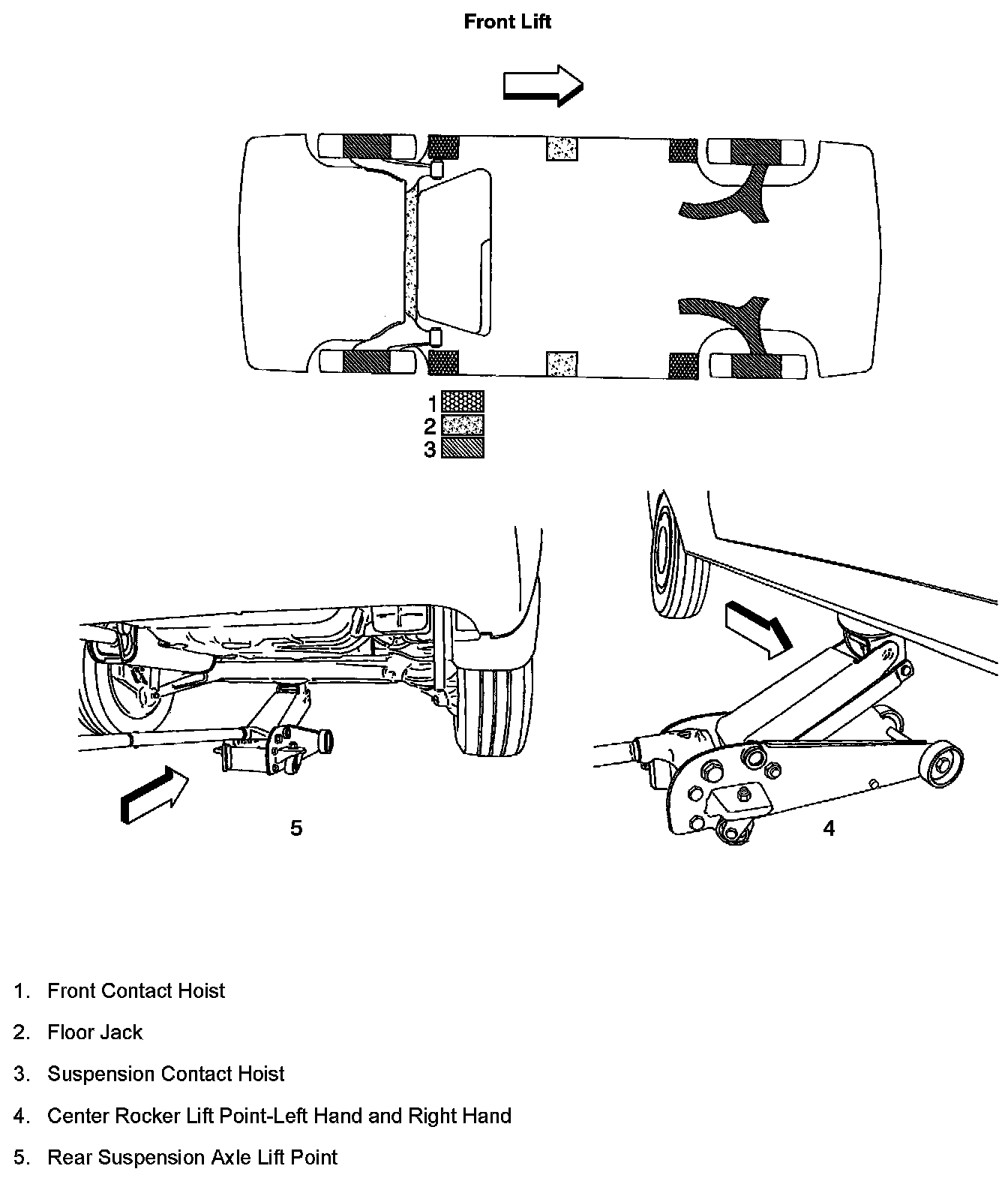 Front Lift

1
2
3

5

4

1. Front Contact Hoist

2. Floor Jack

3. Suspension Contact Hoist

4. Center Rocker Lift Point-Left Hand and Right Hand

5. Rear Suspension Axle Lift Point