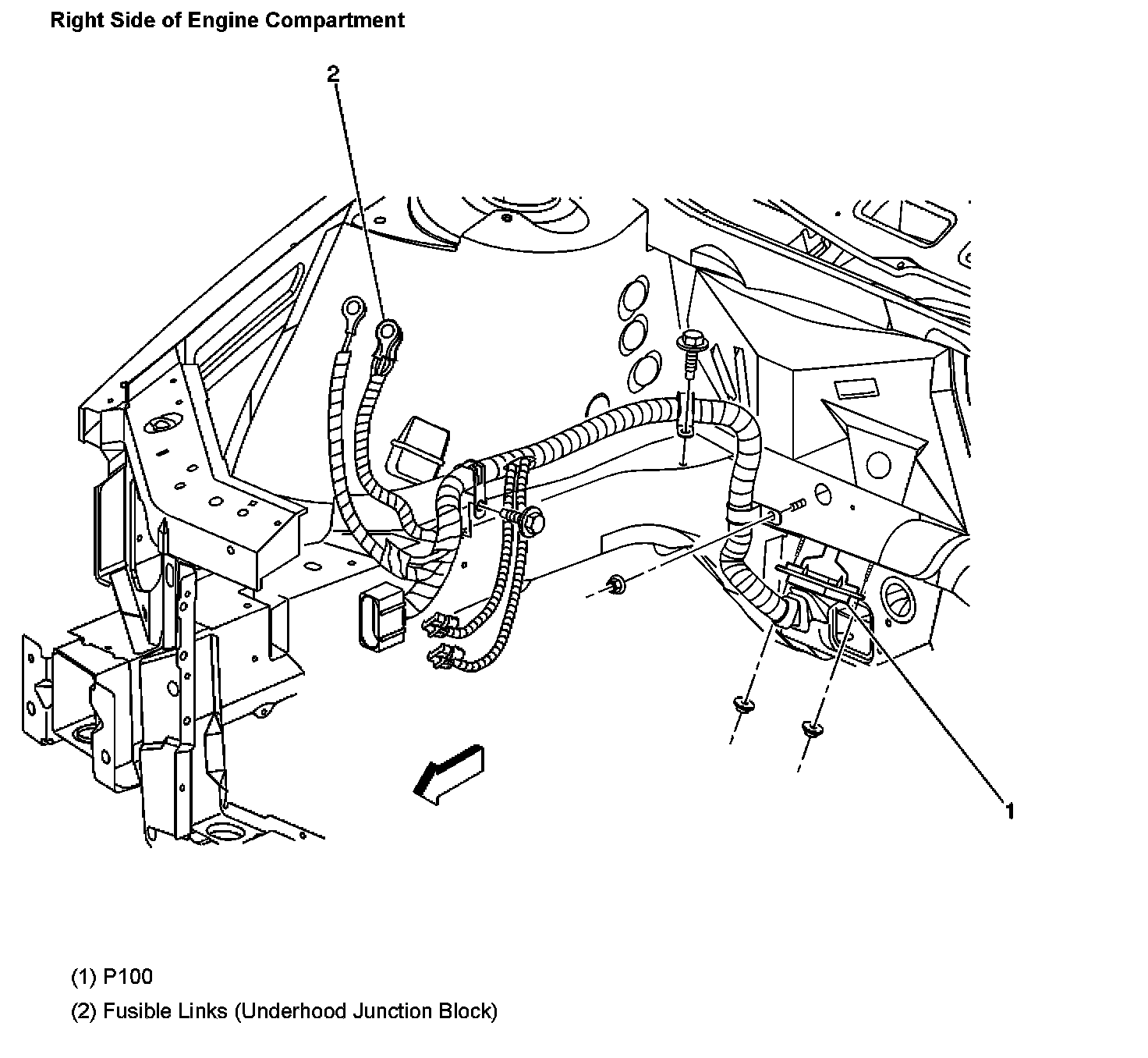 Right Side of Engine Compartment

2

1

(1) P100

(2) Fusible Links (Underhood Junction Block)