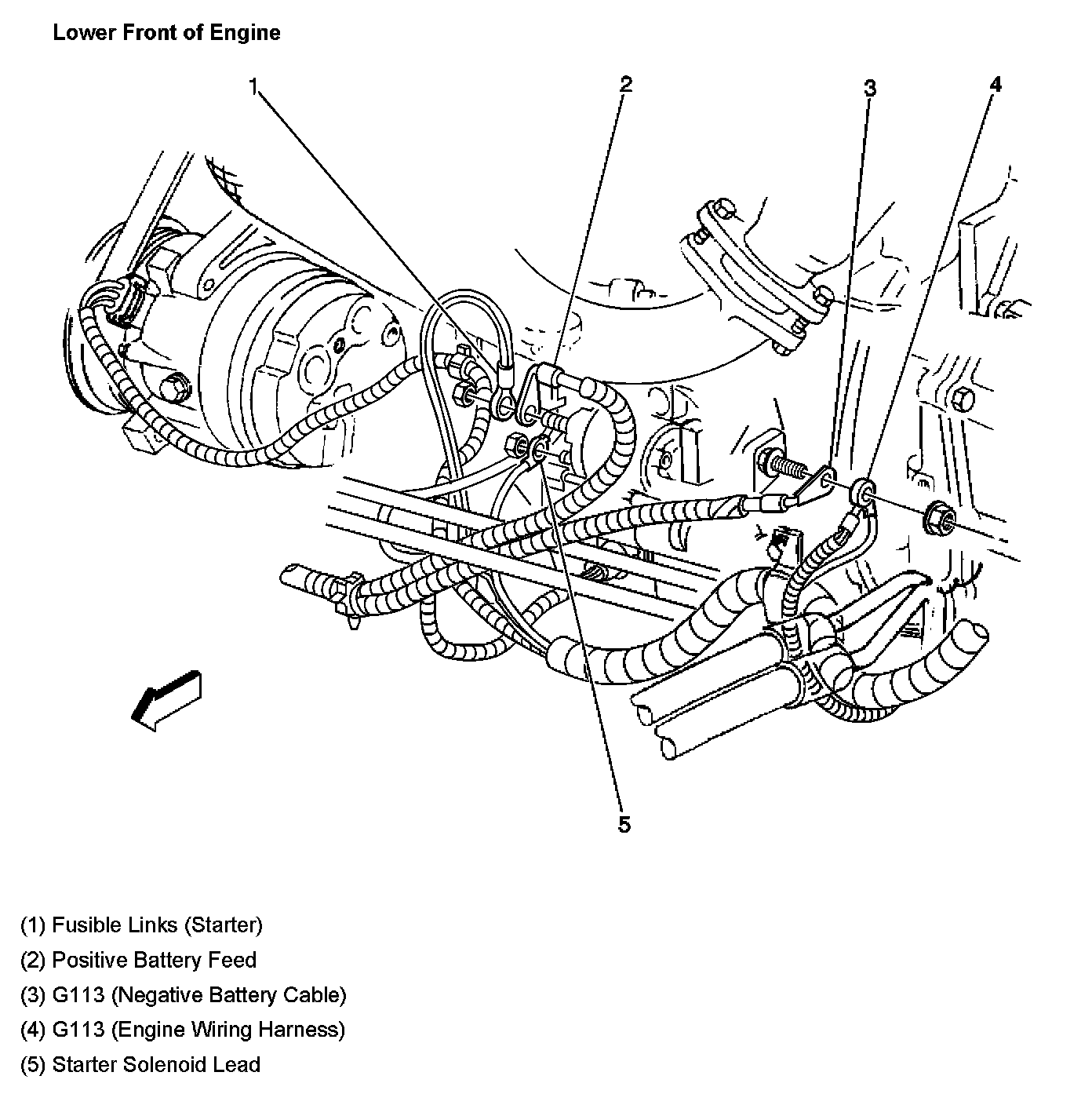 Lower Front of Engine

1
2
3
4
5

(1) Fusible Links (Starter)
(2) Positive Battery Feed
(3) G113 (Negative Battery Cable)
(4) G113 (Engine Wiring Harness)
(5) Starter Solenoid Lead