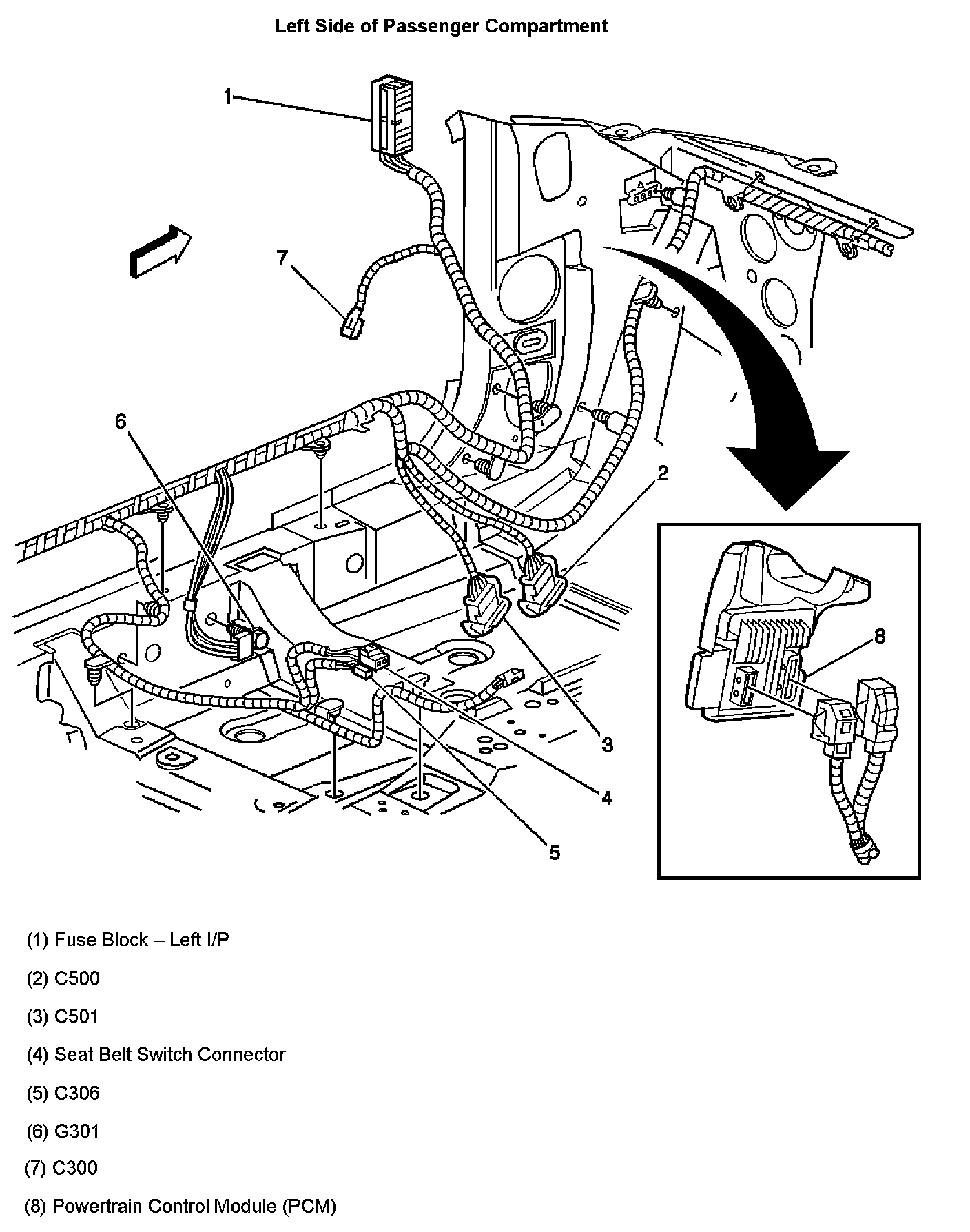 Left Side of Passenger Compartment

1

7

6

2

8

3

4

5

(1) Fuse Block – Left I/P

(2) C500

(3) C501

(4) Seat Belt Switch Connector

(5) C306

(6) G301

(7) C300

(8) Powertrain Control Module (PCM)