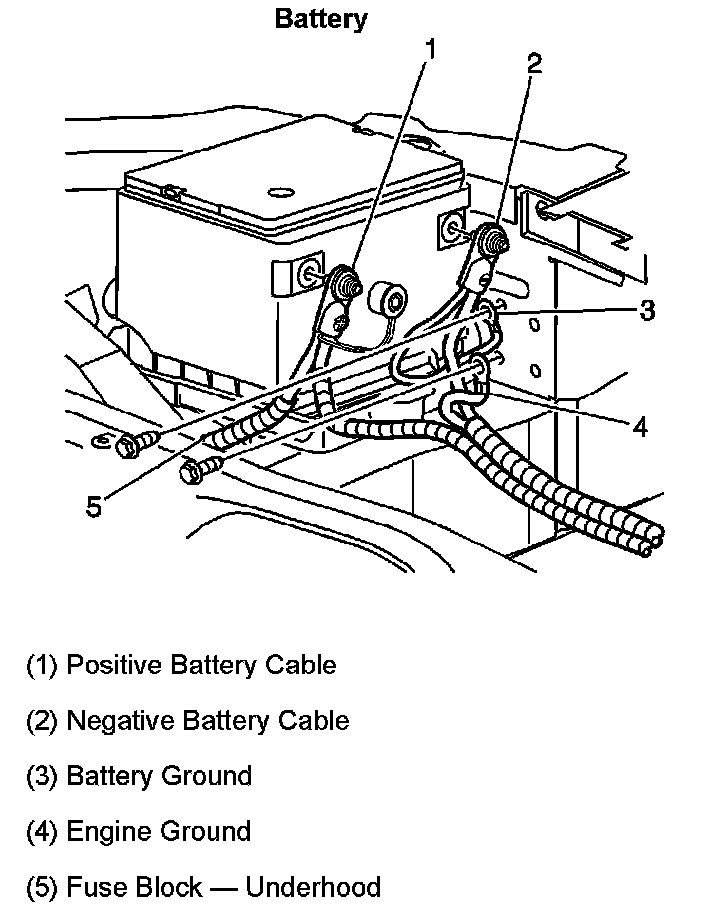 Battery

1
2
3
4
5

(1) Positive Battery Cable

(2) Negative Battery Cable

(3) Battery Ground

(4) Engine Ground

(5) Fuse Block — Underhood