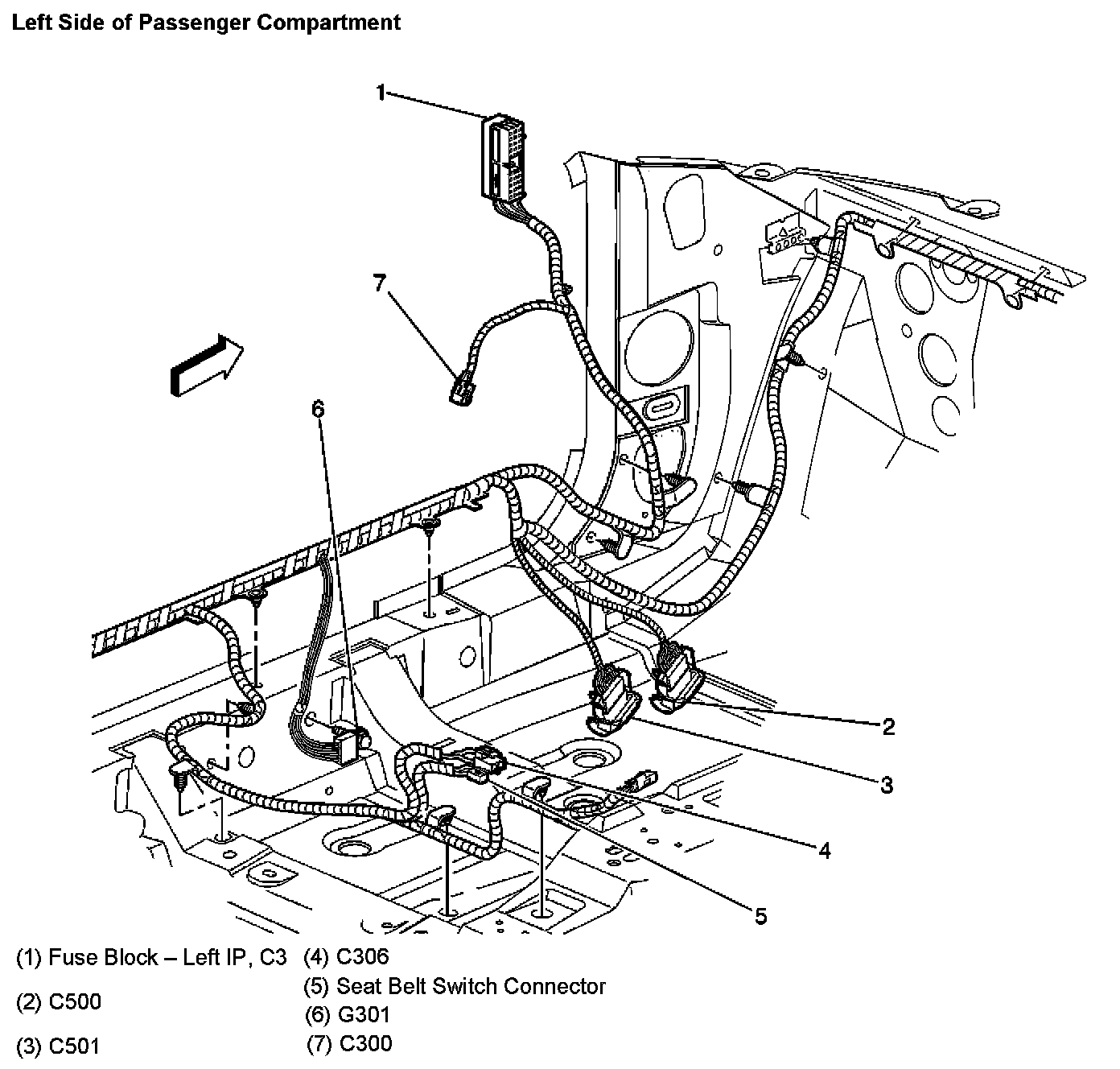 Left Side of Passenger Compartment

1
7
6
2
3
4
5

(1) Fuse Block – Left IP, C3

(2) C500

(3) C501

(4) C306

(5) Seat Belt Switch Connector

(6) G301

(7) C300