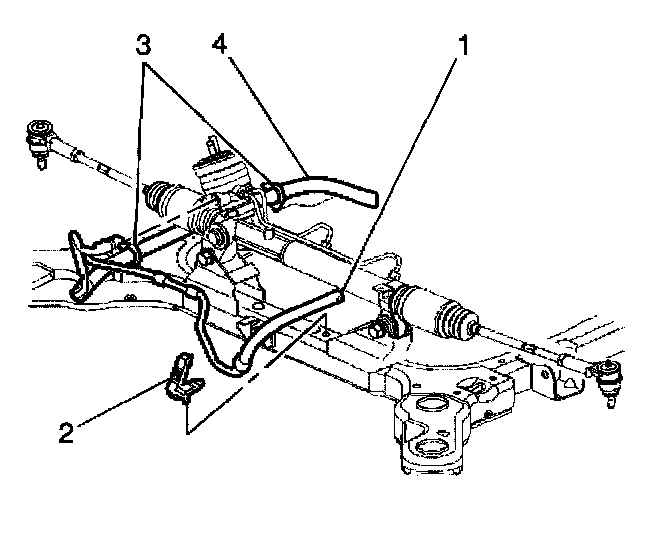 3
4
1
2