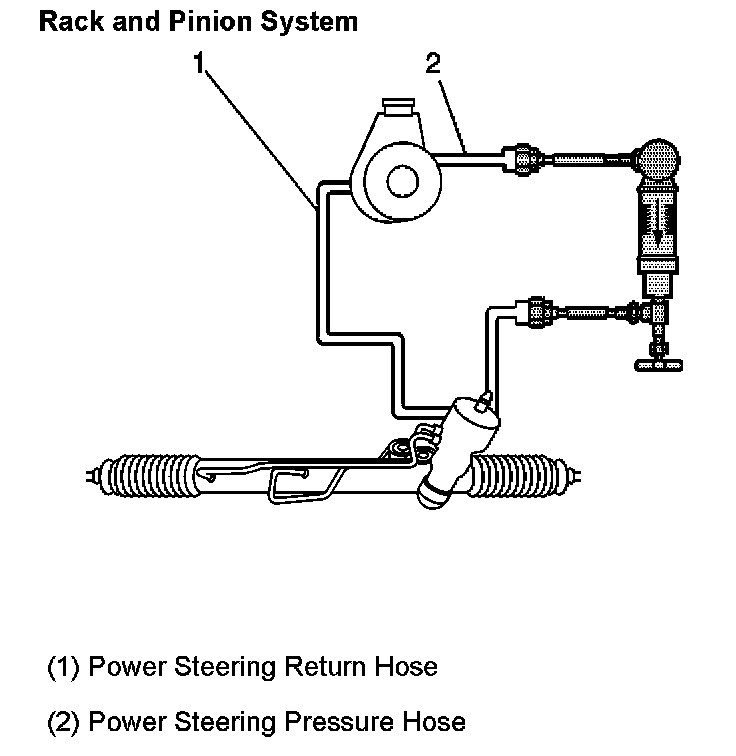 Rack and Pinion System

1

2

(1) Power Steering Return Hose

(2) Power Steering Pressure Hose