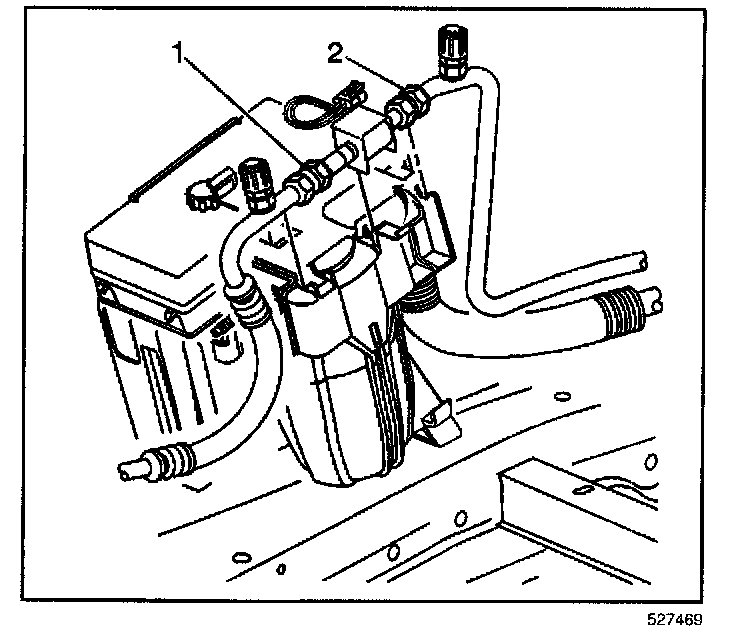 1
2
527469