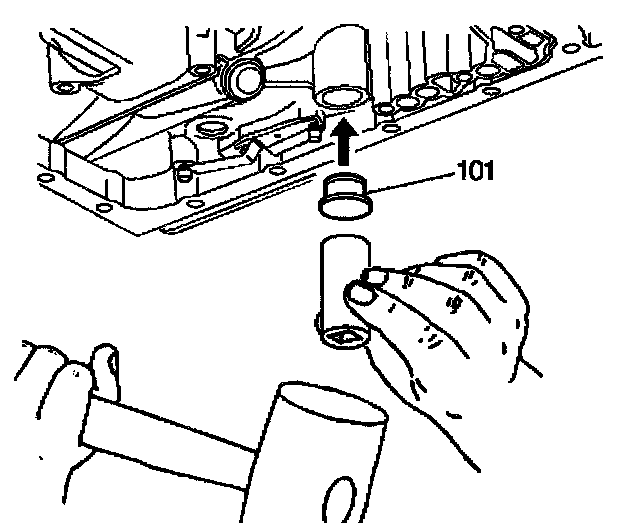 101