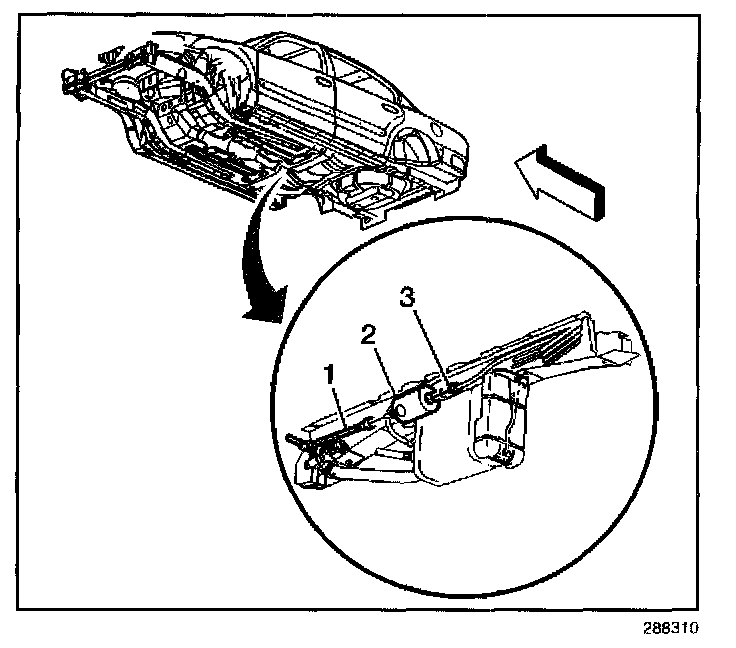 3
2
1
286310