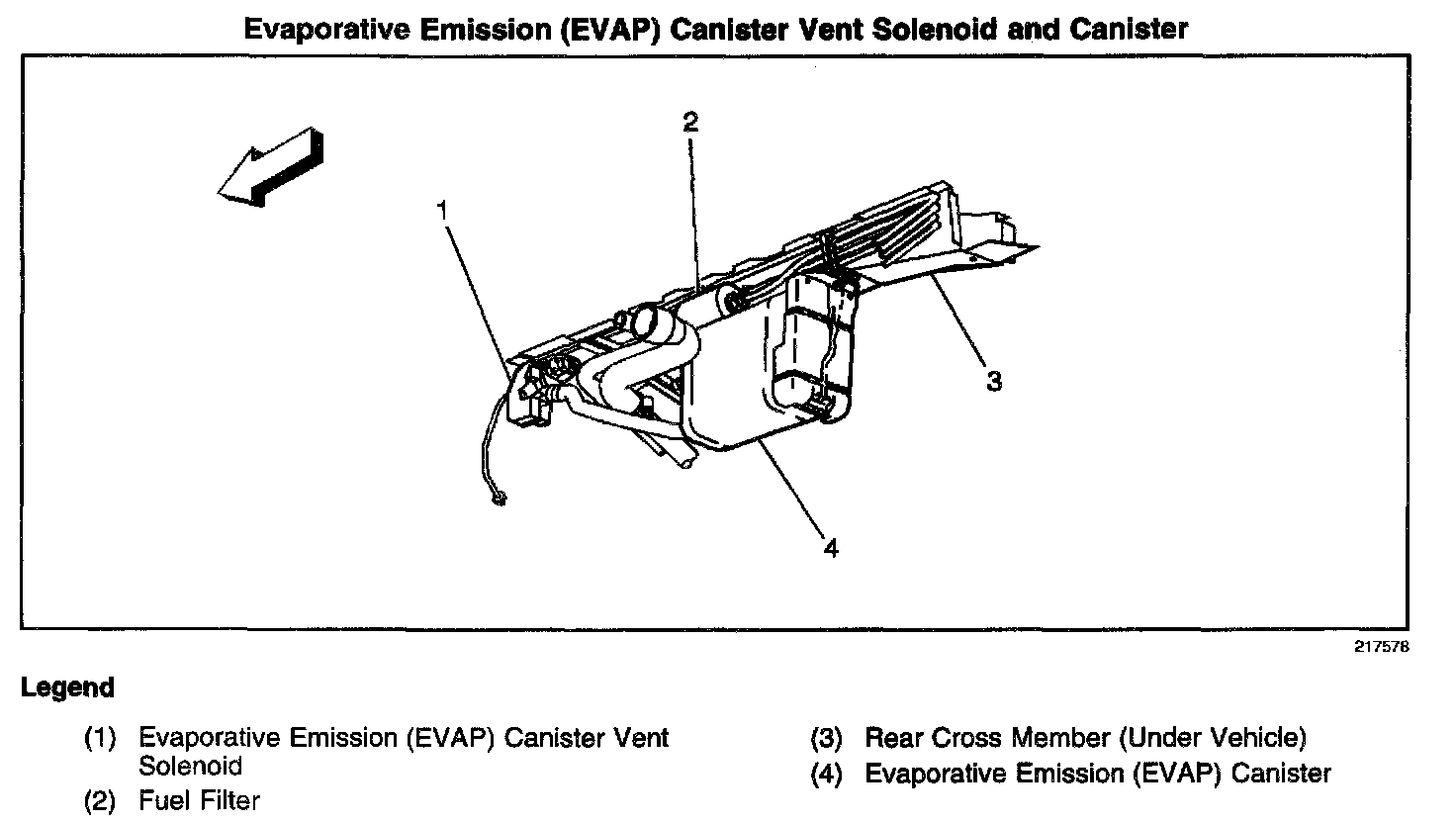 Evaporative Emission (EVAP) Canister Vent Solenoid and Canister

2

1

3

4

217578

Legend

(1) Evaporative Emission (EVAP) Canister Vent Solenoid

(2) Fuel Filter

(3) Rear Cross Member (Under Vehicle)

(4) Evaporative Emission (EVAP) Canister