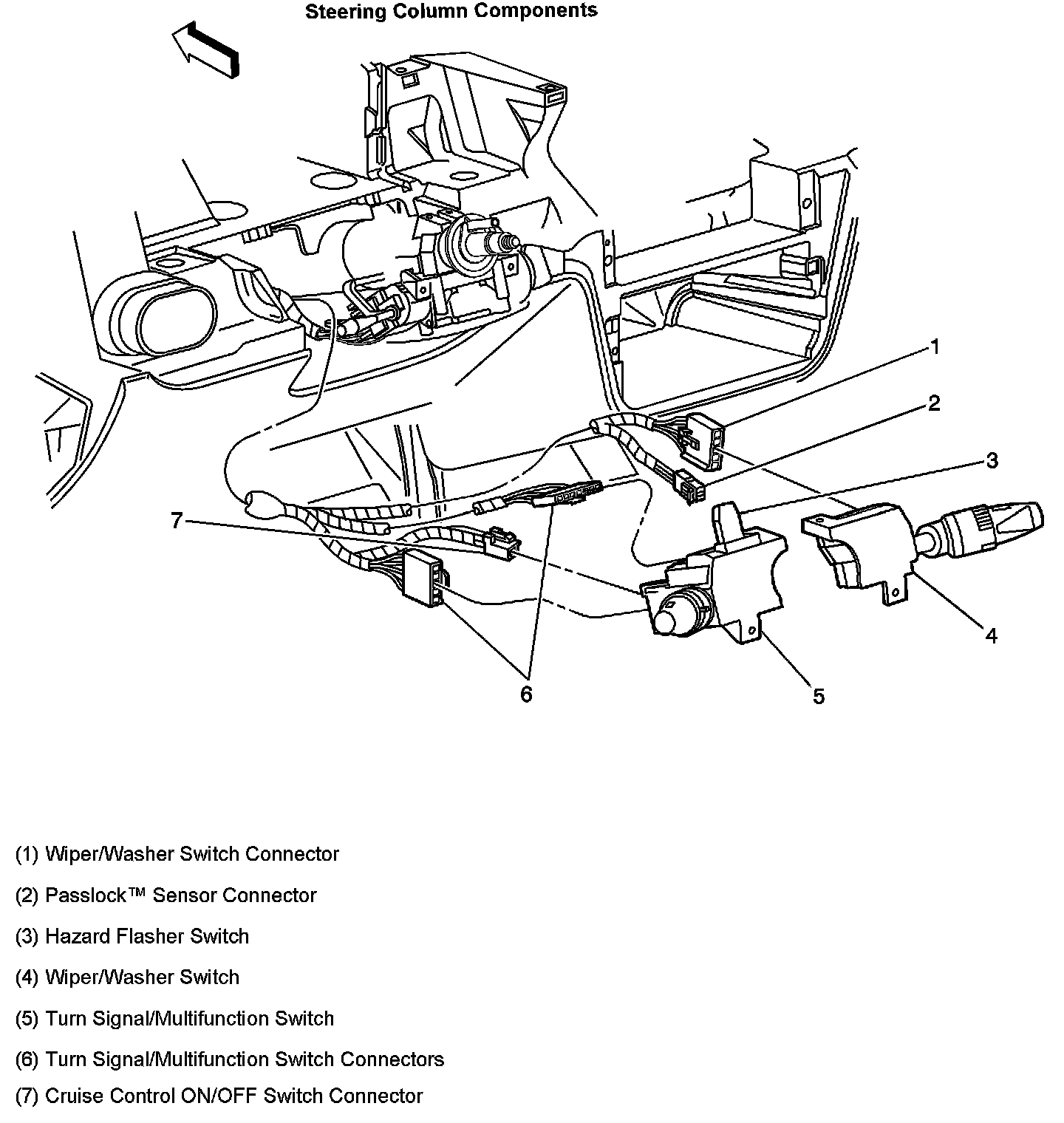 Steering Column Components

1

2

3

7

4

6

5

(1) Wiper/Washer Switch Connector

(2) Passlock™ Sensor Connector

(3) Hazard Flasher Switch

(4) Wiper/Washer Switch

(5) Turn Signal/Multifunction Switch

(6) Turn Signal/Multifunction Switch Connectors

(7) Cruise Control ON/OFF Switch Connector