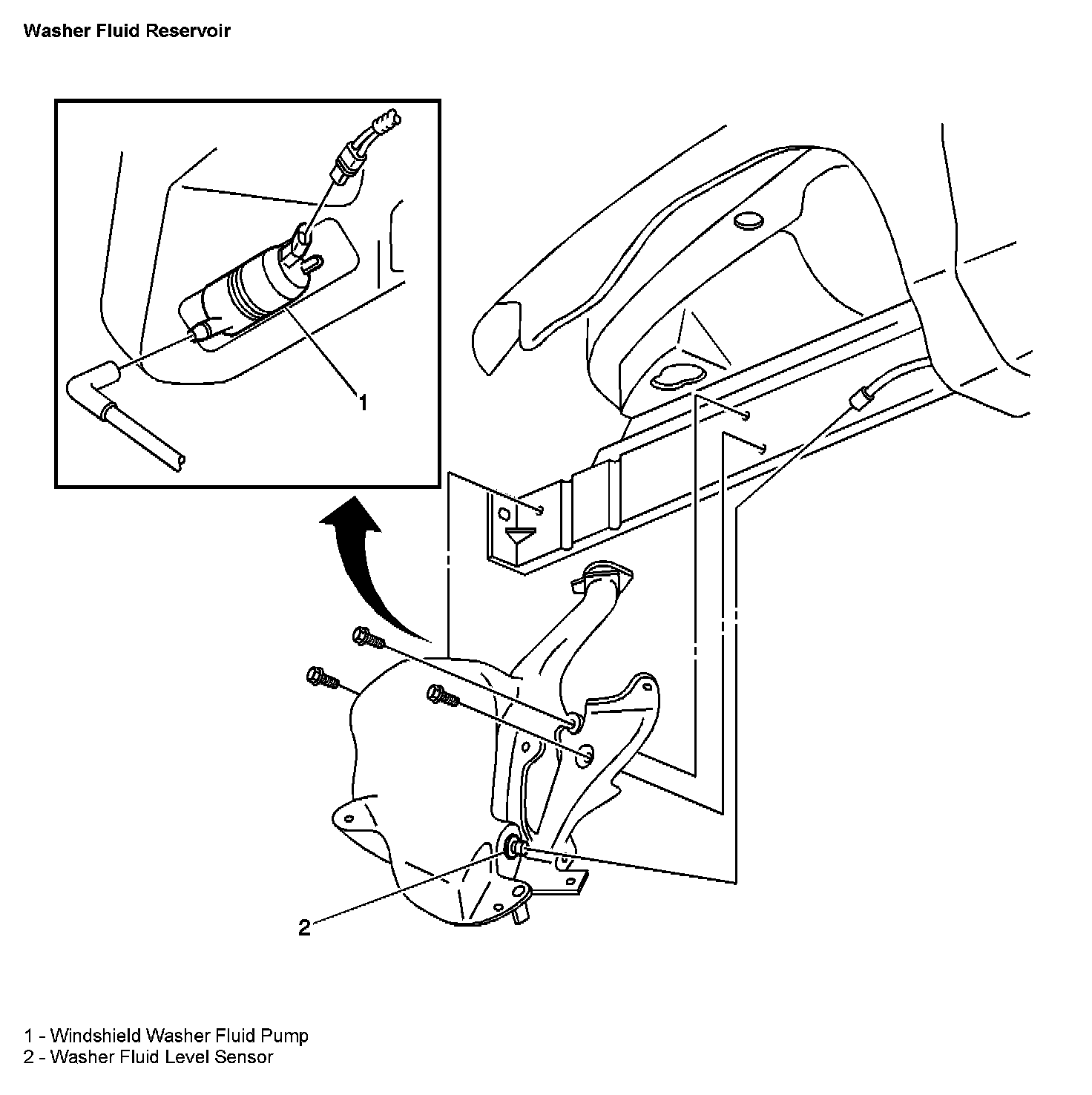 Washer Fluid Reservoir

1

2

1 - Windshield Washer Fluid Pump
2 - Washer Fluid Level Sensor