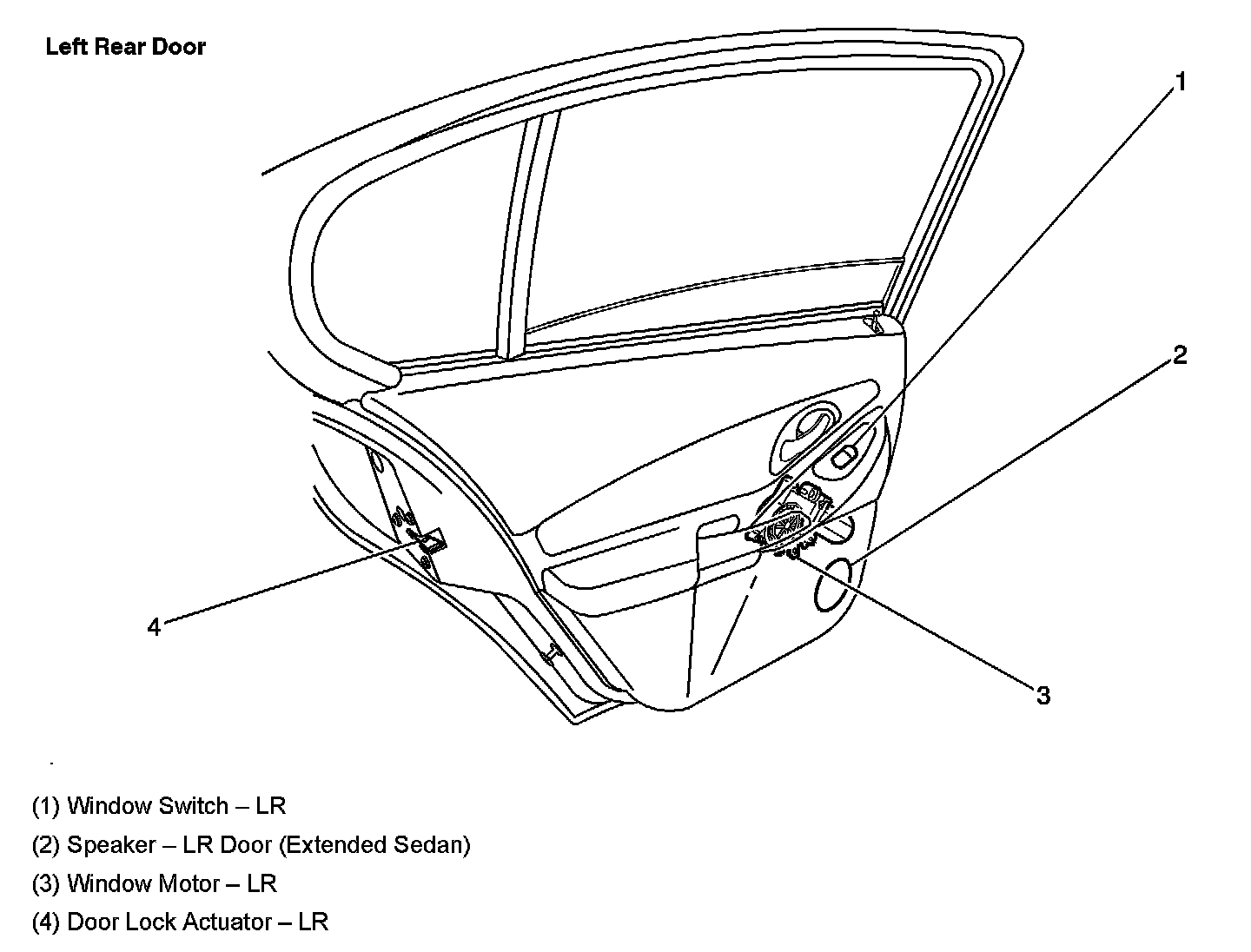 Left Rear Door

1

2

4

3

(1) Window Switch – LR

(2) Speaker – LR Door (Extended Sedan)

(3) Window Motor – LR

(4) Door Lock Actuator – LR