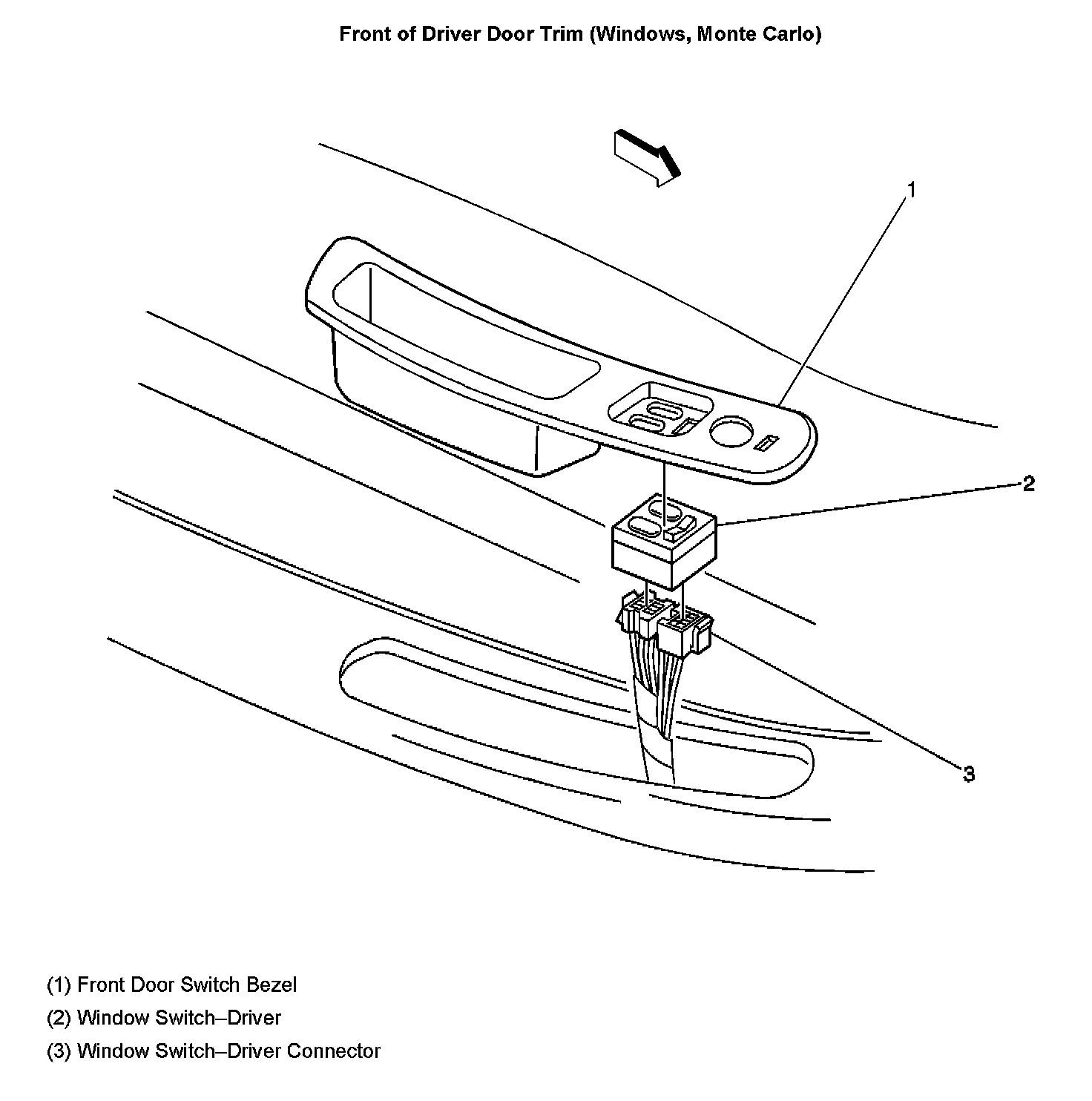 Front of Driver Door Trim (Windows, Monte Carlo)

1

2

3

(1) Front Door Switch Bezel

(2) Window Switch–Driver

(3) Window Switch–Driver Connector