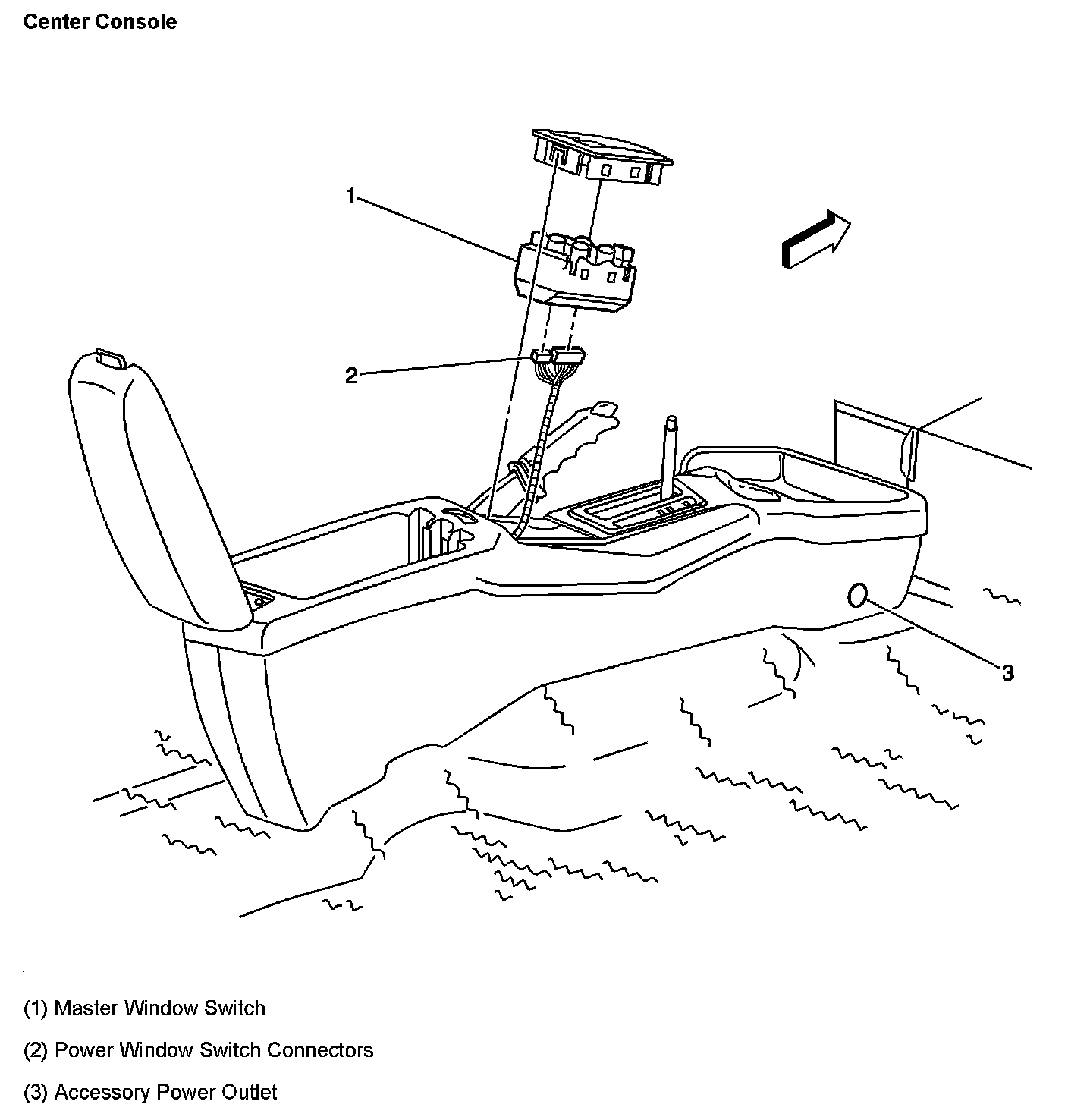 Center Console

1

2

3

(1) Master Window Switch

(2) Power Window Switch Connectors

(3) Accessory Power Outlet