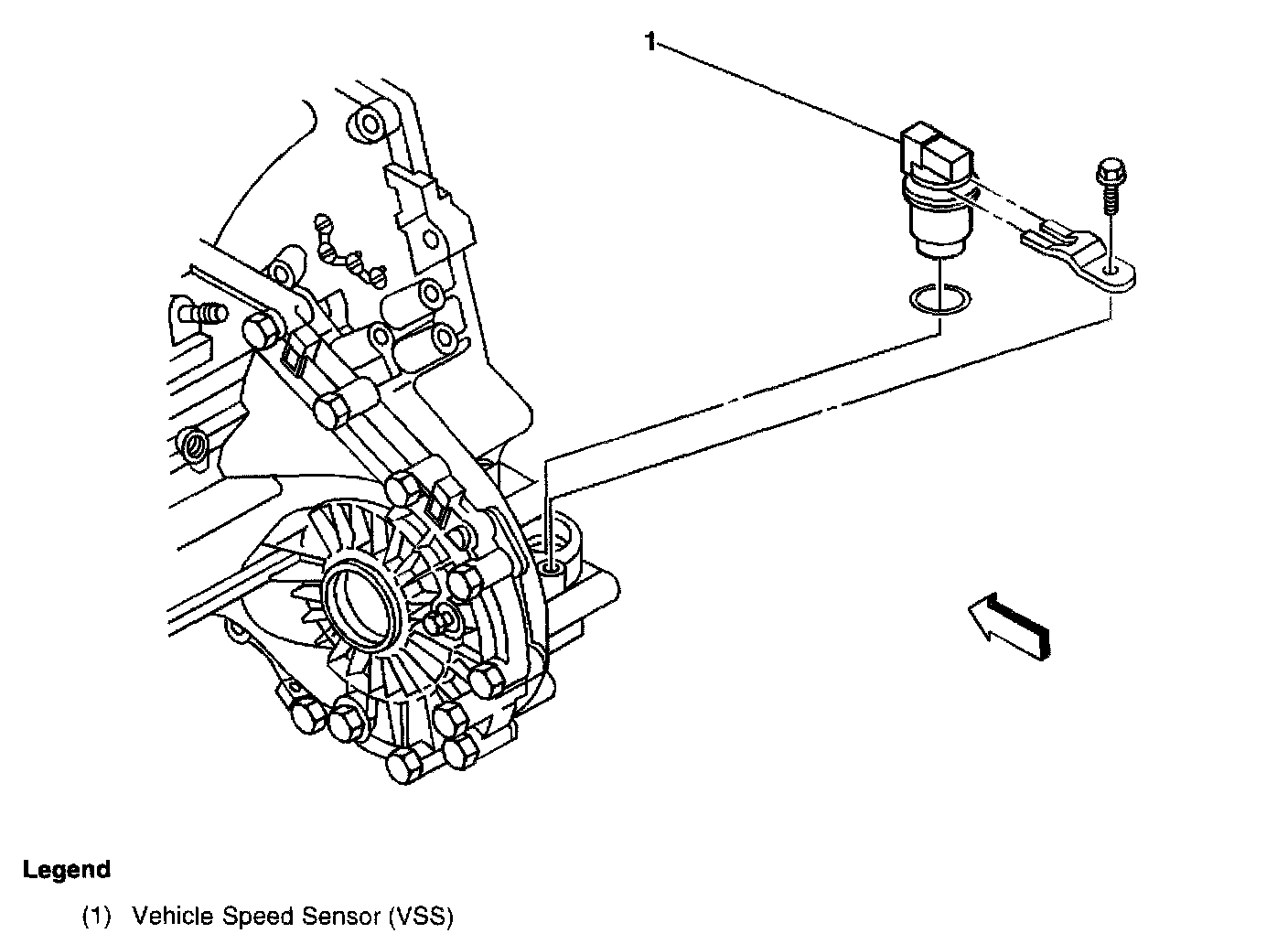 1

Legend

(1) Vehicle Speed Sensor (VSS)