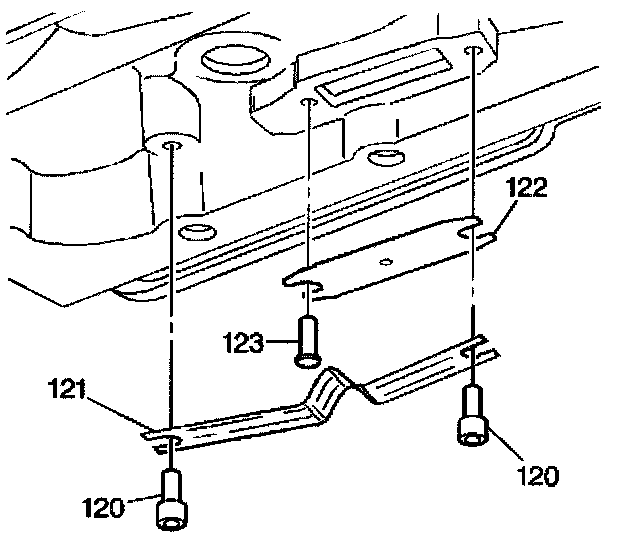 122

123

121

120

120