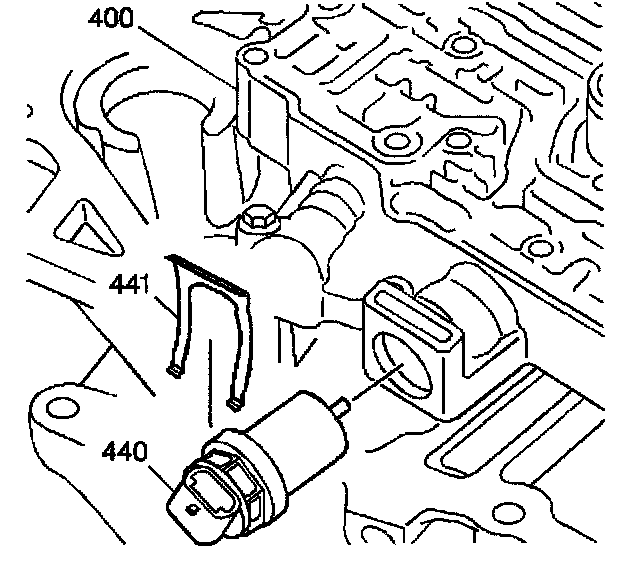 400

441

440